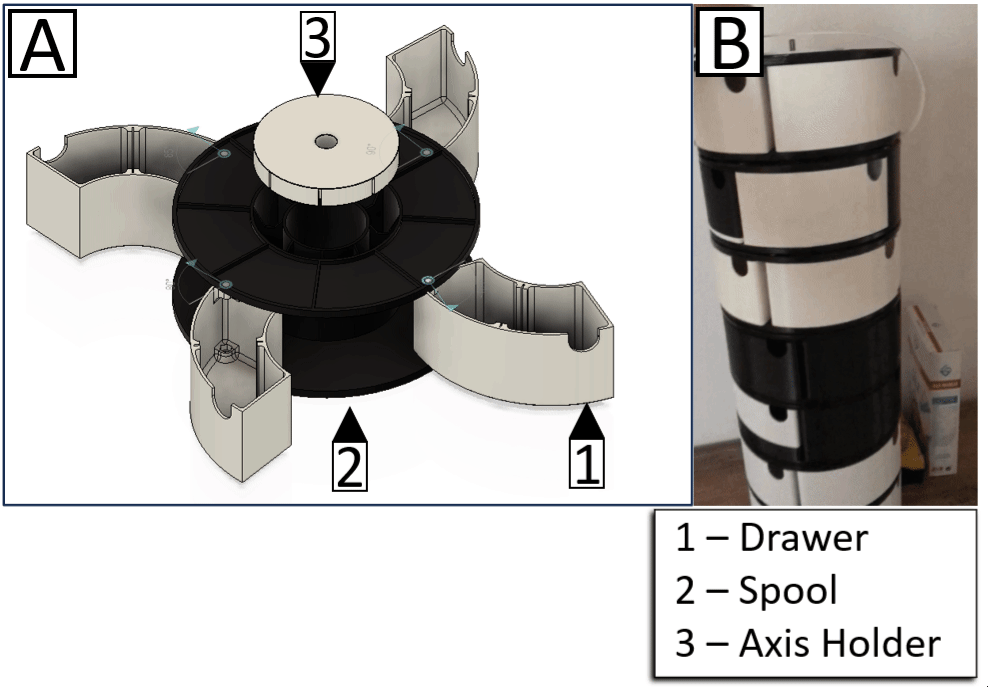 A

3

2

1

B

1 – Drawer
2 – Spool
3 – Axis Holder