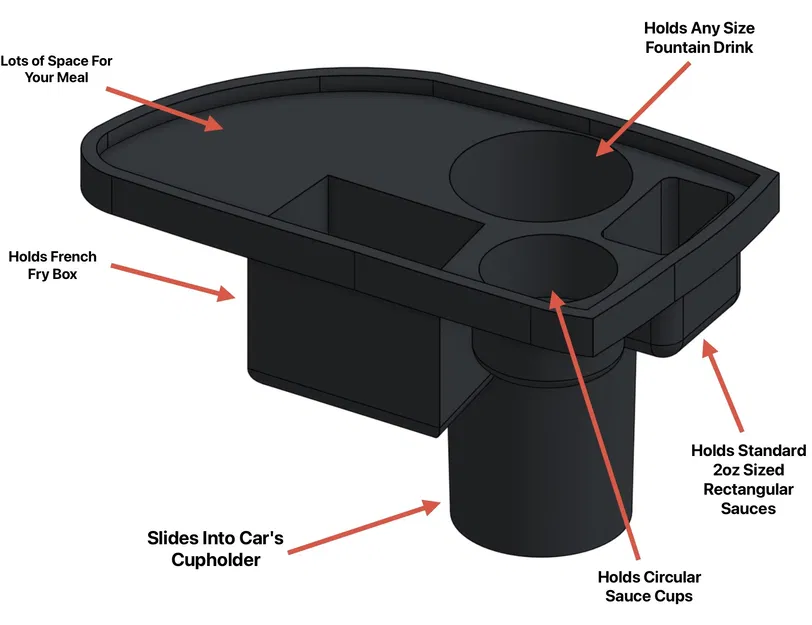 Lots of Space For Your Meal

Holds Any Size Fountain Drink

Holds French Fry Box

Holds Standard 2oz Sized Rectangular Sauces

Slides Into Car's Cupholder

Holds Circular Sauce Cups