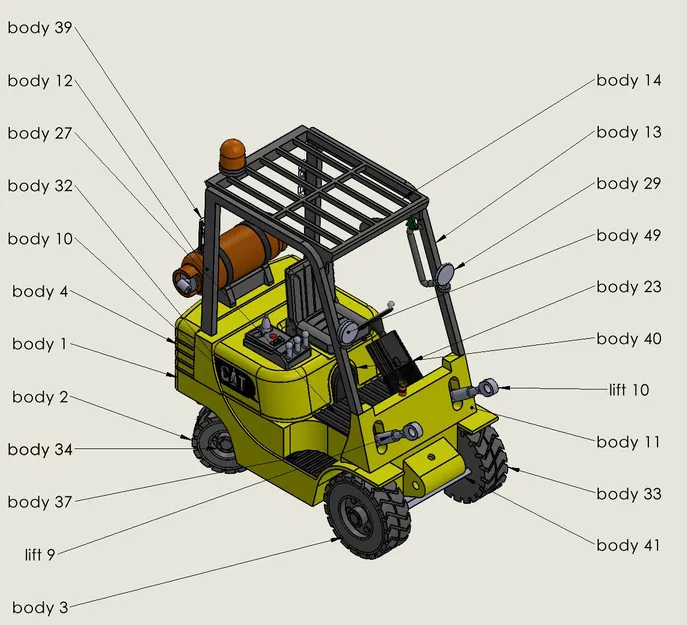 body 39
body 12
body 27
body 32
body 10
body 4
body 1
body 2
body 34
body 37
lift 9
body 3
body 14
body 13
body 29
body 49
body 23
body 40
lift 10
body 11
body 33
body 41
CAT