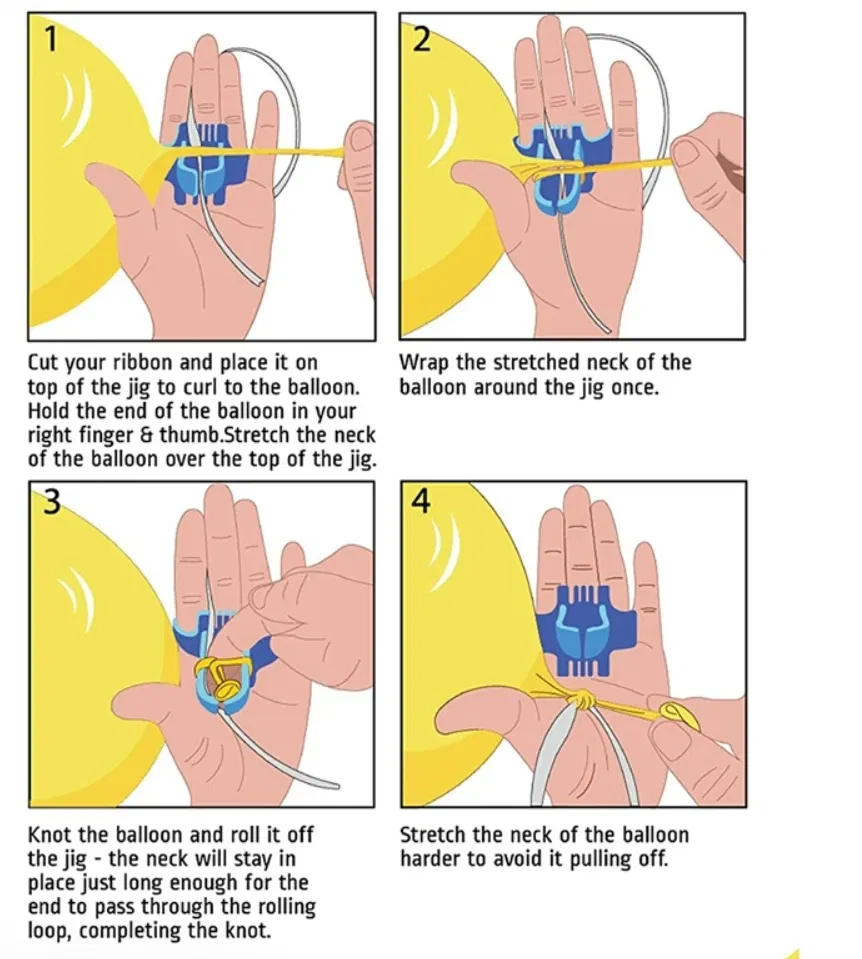 1

Cut your ribbon and place it on top of the jig to curl to the balloon. Hold the end of the balloon in your right finger & thumb.Stretch the neck of the balloon over the top of the jig.

2

Wrap the stretched neck of the balloon around the jig once.

3

Knot the balloon and roll it off the jig - the neck will stay in place just long enough for the end to pass through the rolling loop, completing the knot.

4

Stretch the neck of the balloon harder to avoid it pulling off.