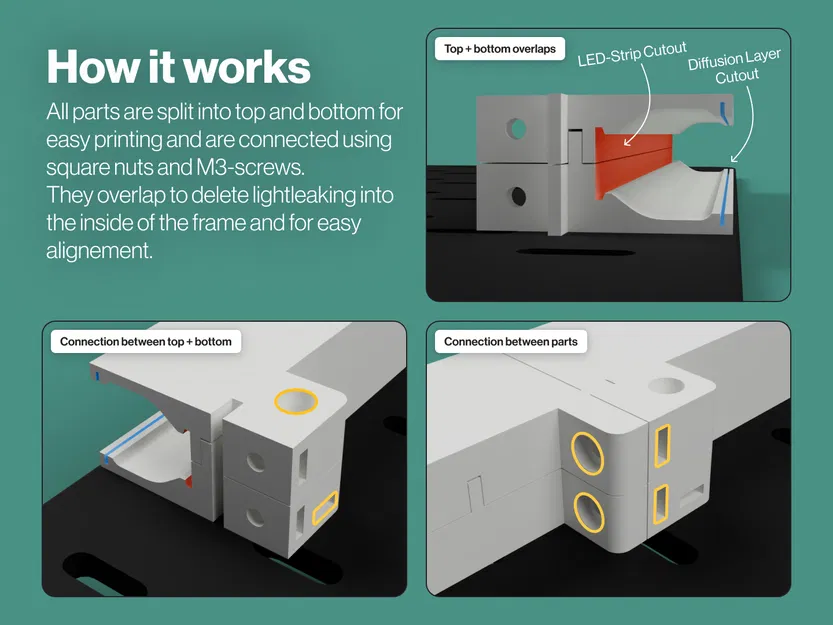 How it works

All parts are split into top and bottom for easy printing and are connected using square nuts and M3-screws.
They overlap to delete lightleaking into the inside of the frame and for easy alignement.

Top + bottom overlaps

LED-Strip Cutout

Diffusion Layer Cutout

Connection between top + bottom

Connection between parts