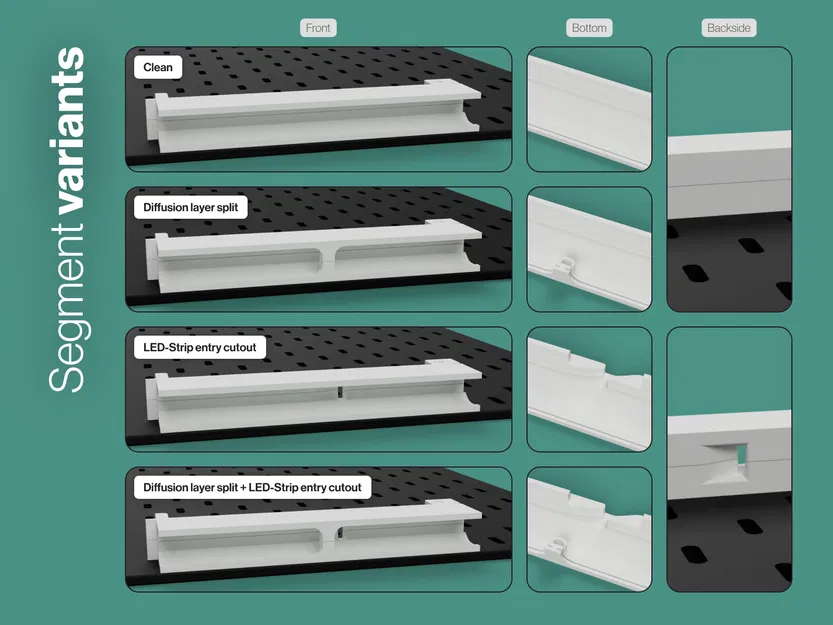 Segment variants

Front

Bottom

Backside

Clean

Diffusion layer split

LED-Strip entry cutout

Diffusion layer split + LED-Strip entry cutout