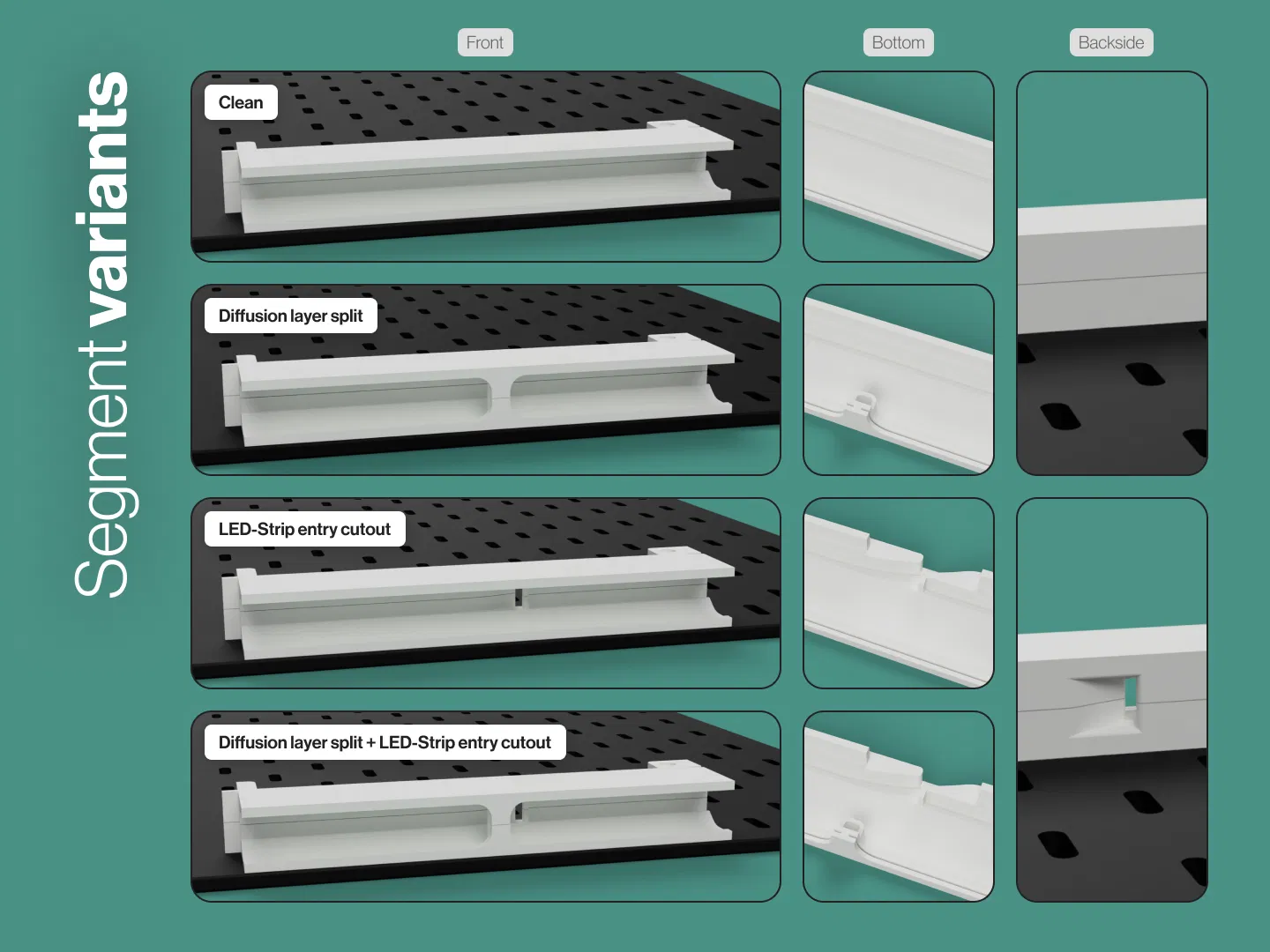 Segment variants

Front

Bottom

Backside

Clean

Diffusion layer split

LED-Strip entry cutout

Diffusion layer split + LED-Strip entry cutout