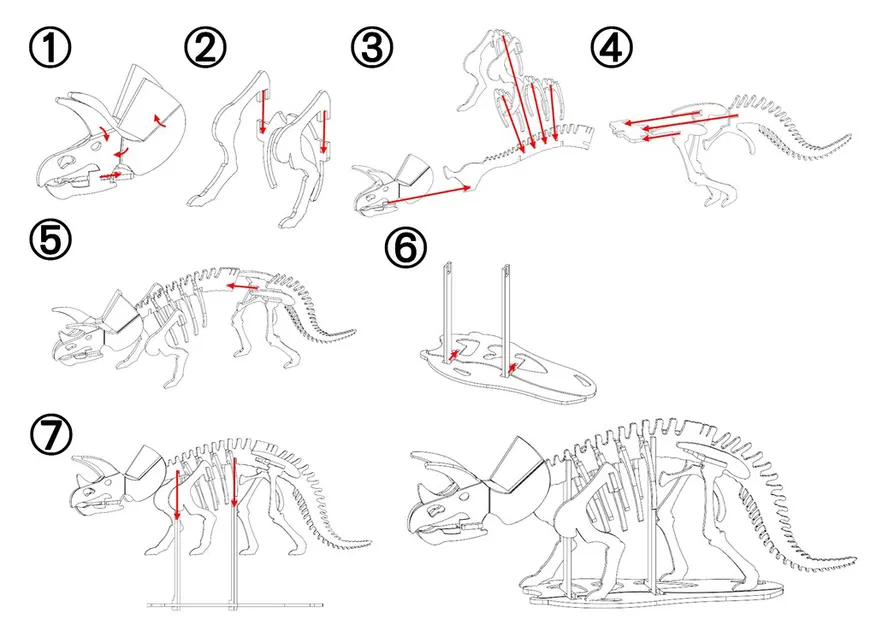 ①
②
③
④
⑤
⑥
⑦