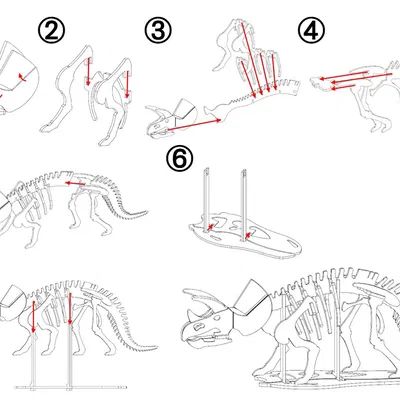 ②

③

④

⑥