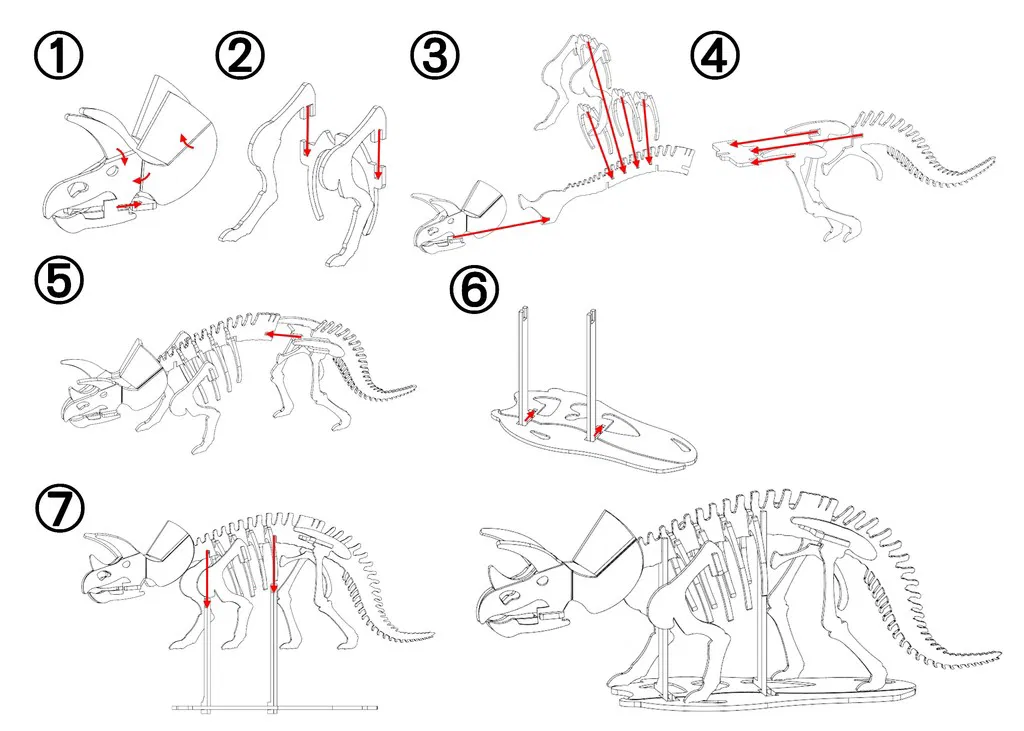 ①
②
③
④
⑤
⑥
⑦