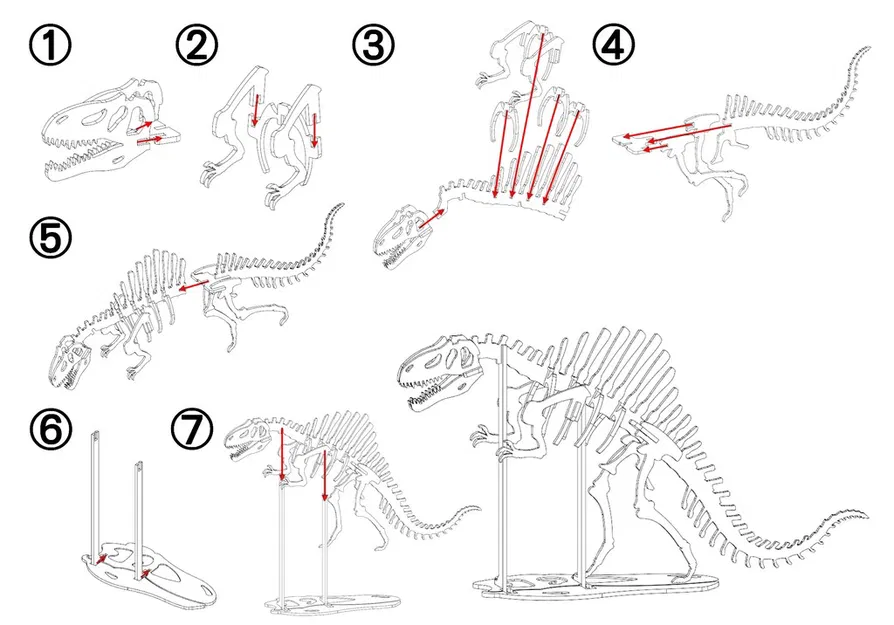 ①
②
③
④
⑤
⑥
⑦