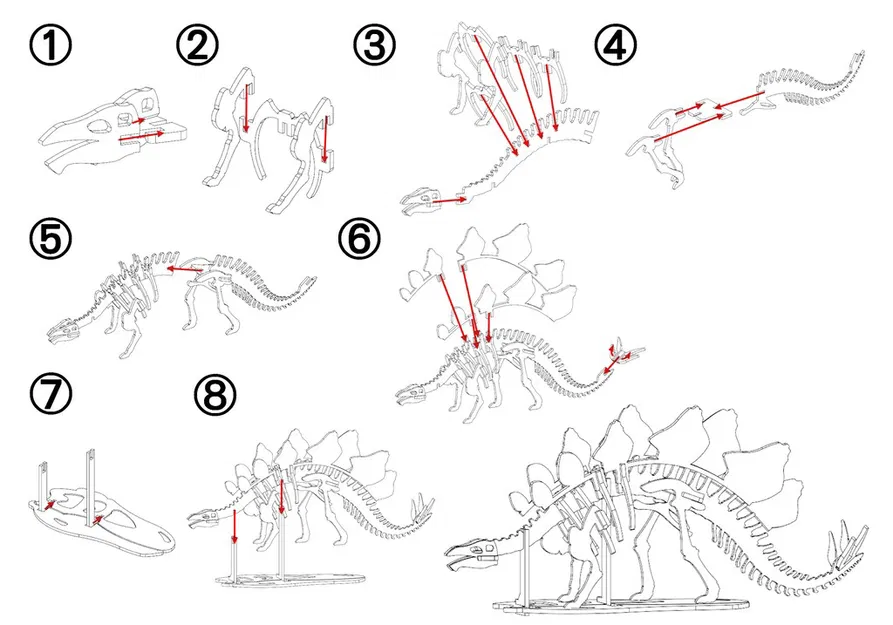 ①
②
③
④
⑤
⑥
⑦
⑧