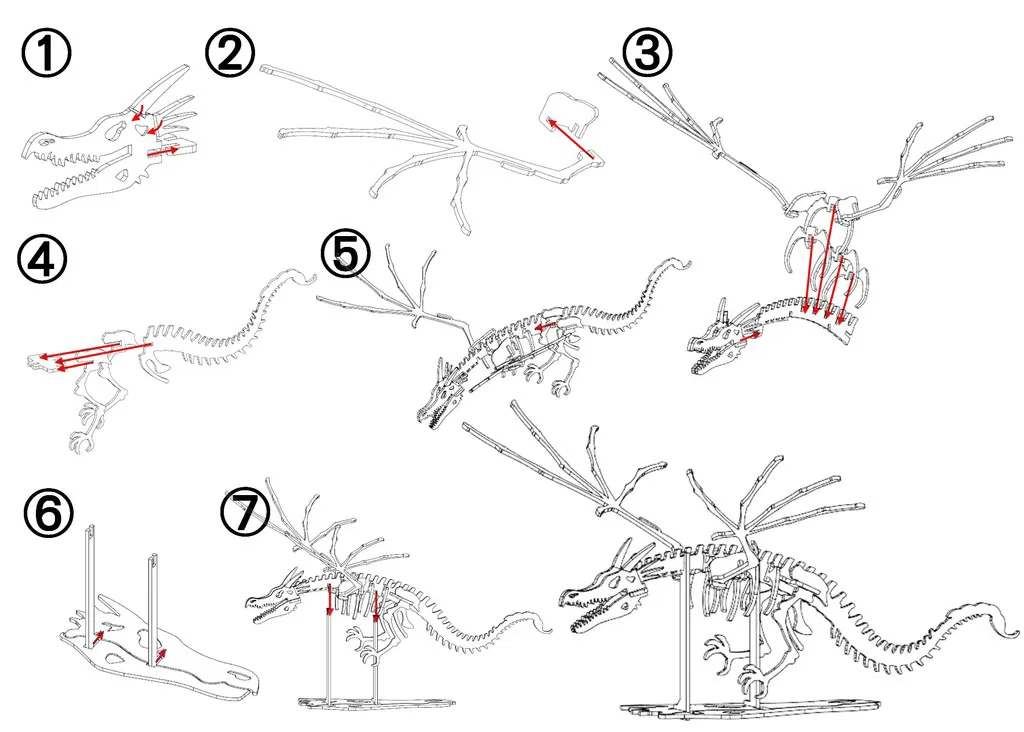 ①
②
③
④
⑤
⑥
⑦