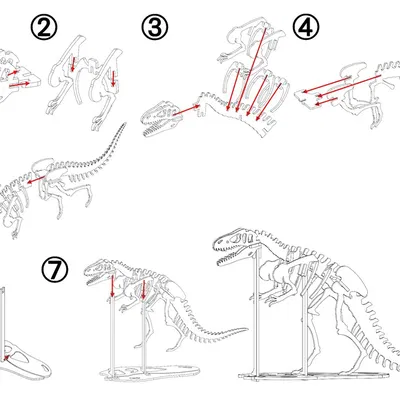 ②
③
④
⑦