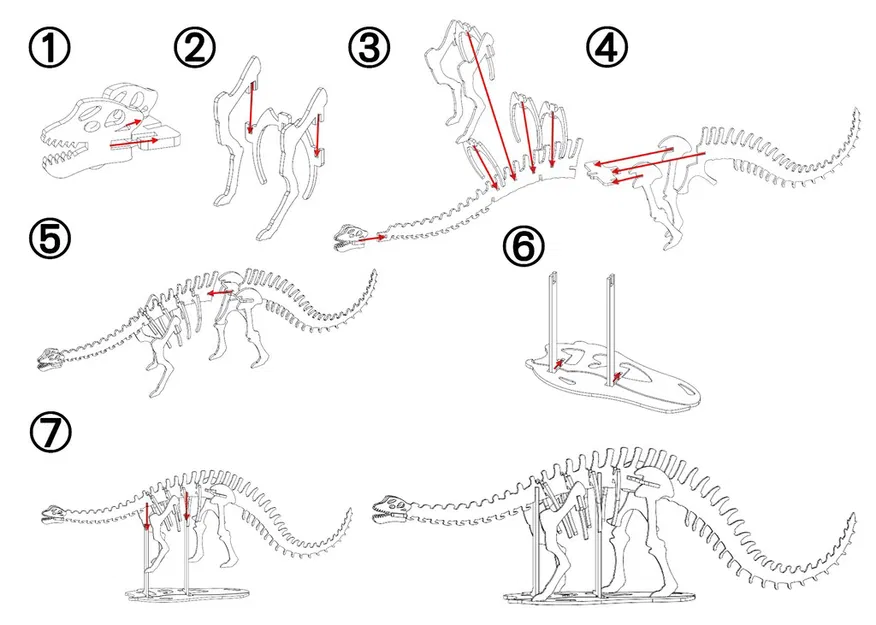 ①
②
③
④
⑤
⑥
⑦