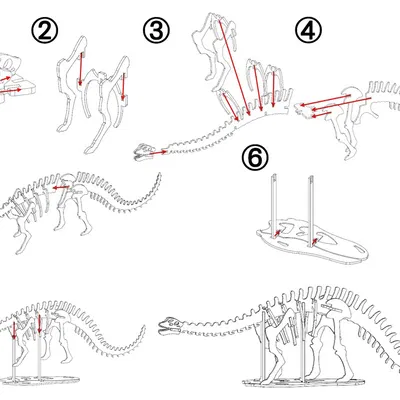 ②

③

④

⑥