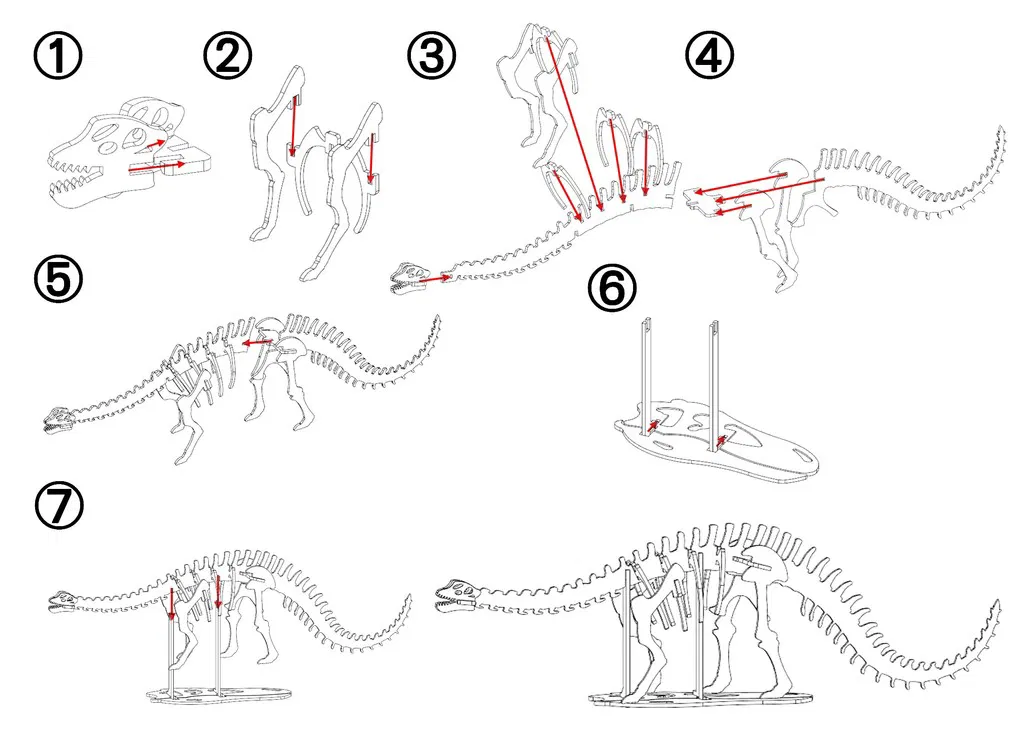 ①
②
③
④
⑤
⑥
⑦