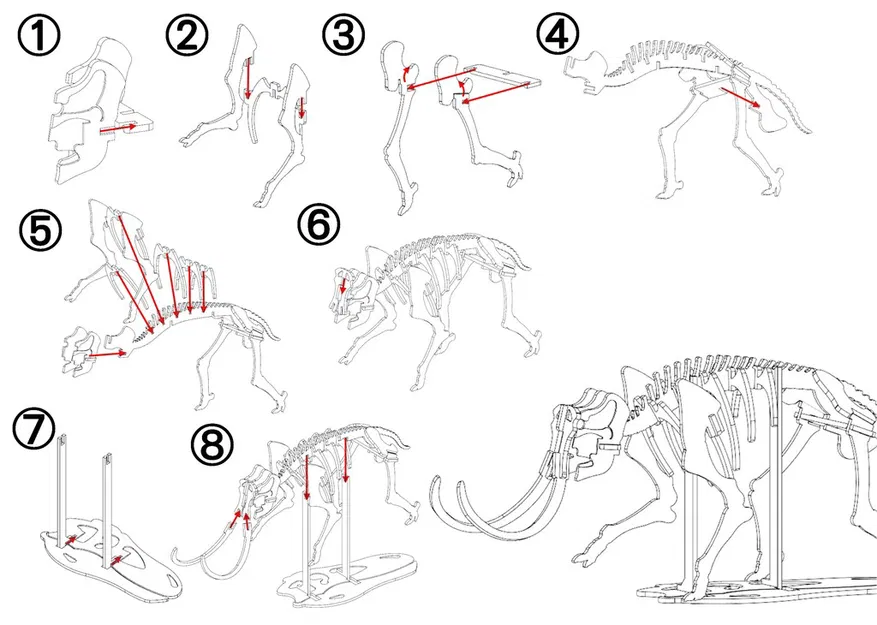 ①
②
③
④
⑤
⑥
⑦
⑧