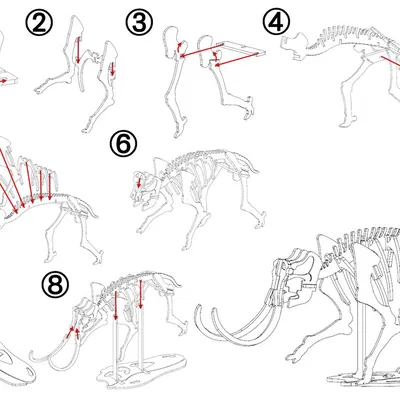 ②

③

④

⑥

⑧