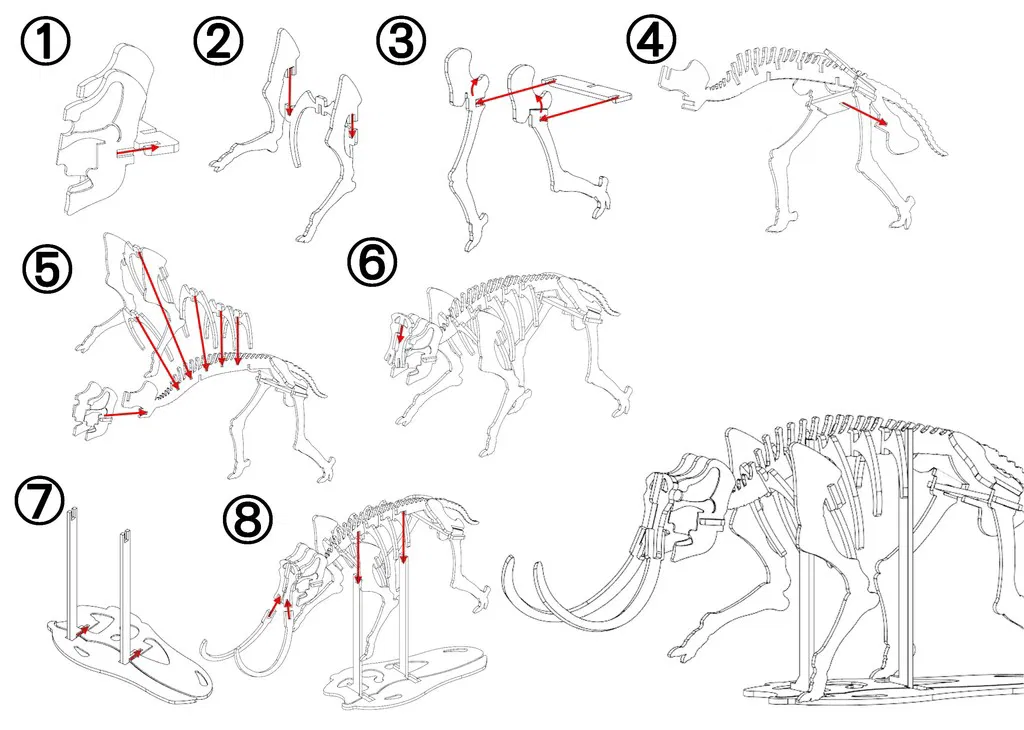 ①
②
③
④
⑤
⑥
⑦
⑧