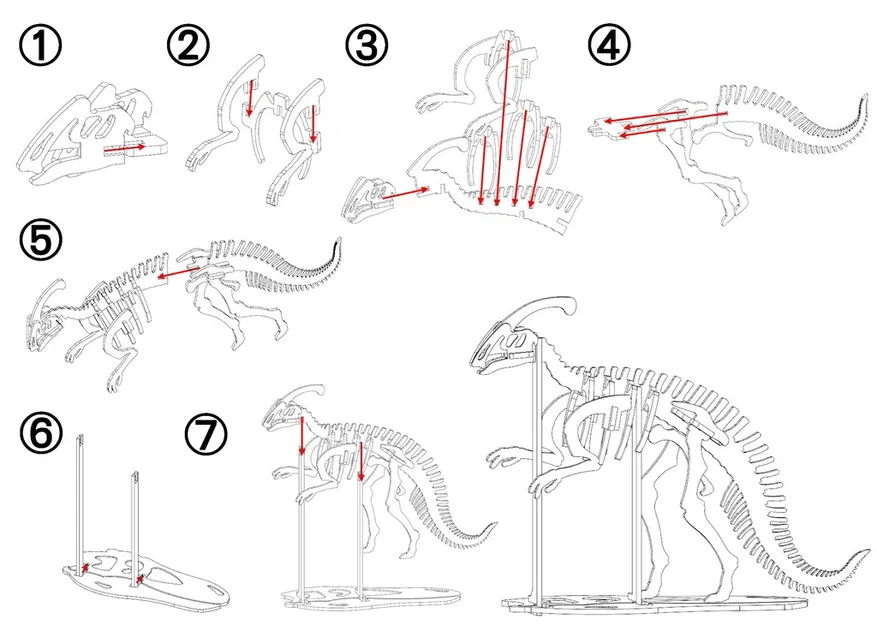 ①
②
③
④
⑤
⑥
⑦