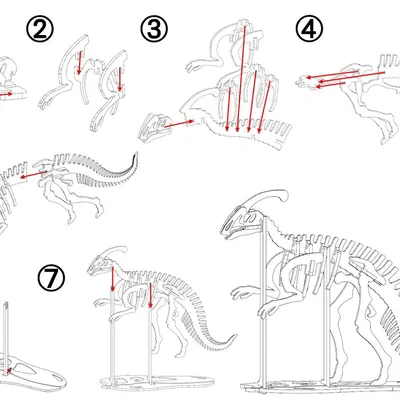 ②

③

④

⑦