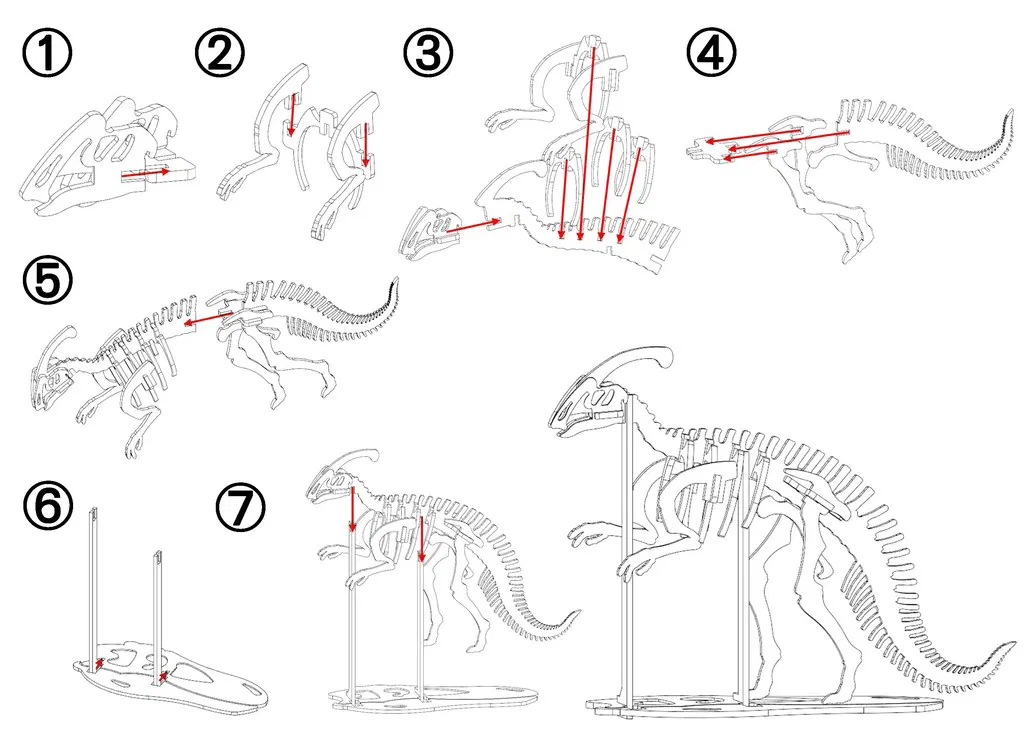 ①
②
③
④
⑤
⑥
⑦