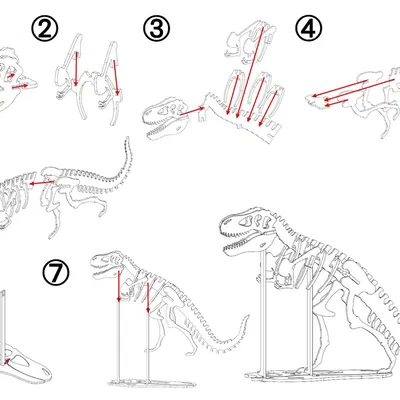 ②

③

④

⑦