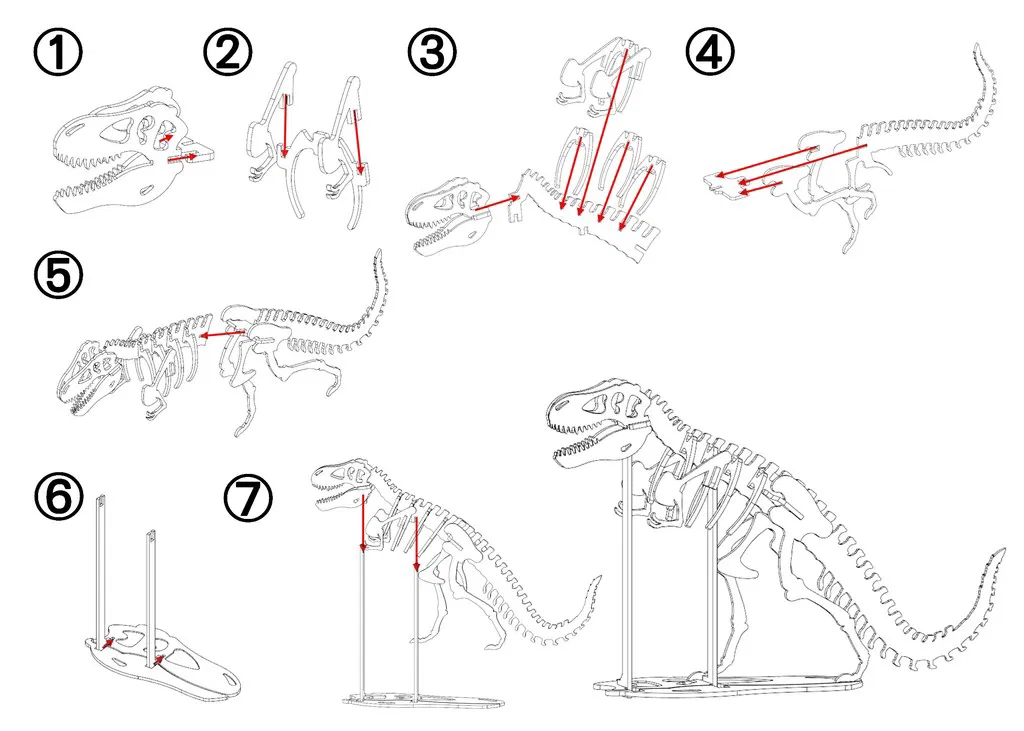 ①
②
③
④
⑤
⑥
⑦