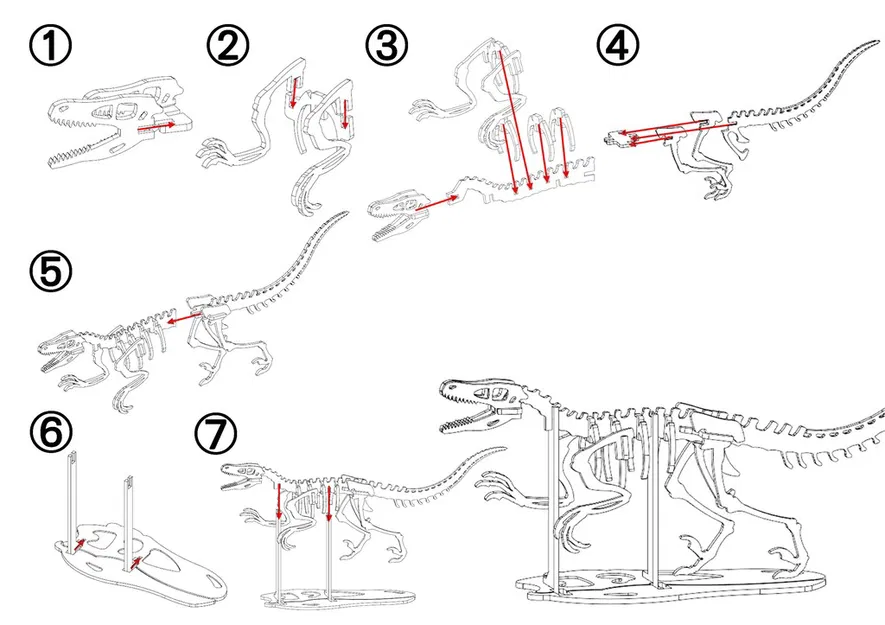 ①
②
③
④
⑤
⑥
⑦