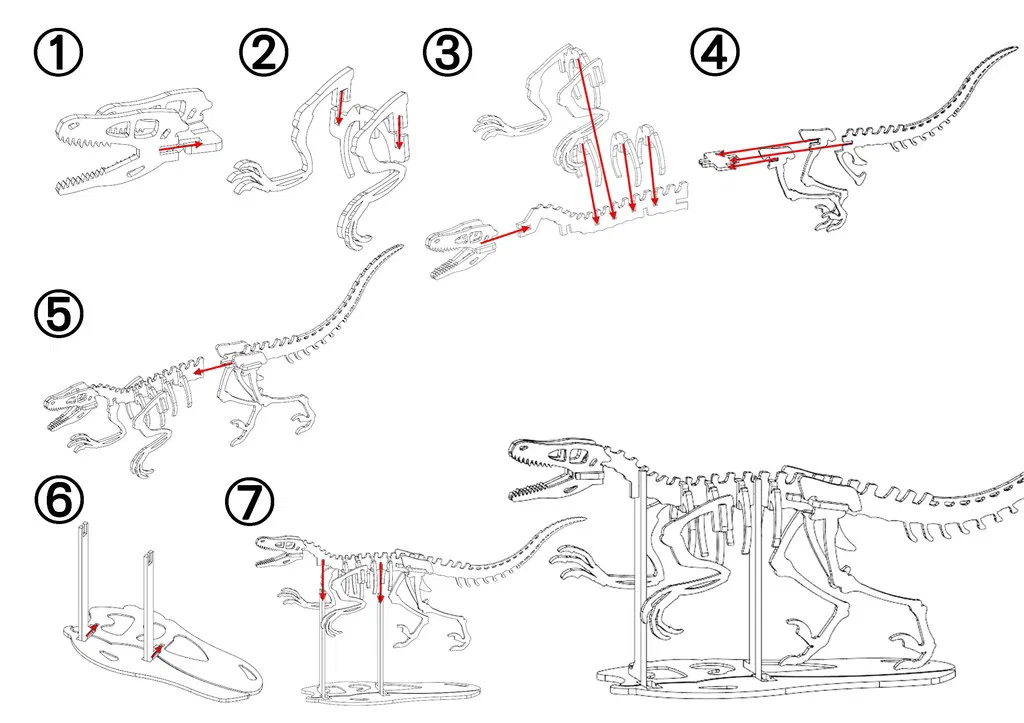 ①
②
③
④
⑤
⑥
⑦