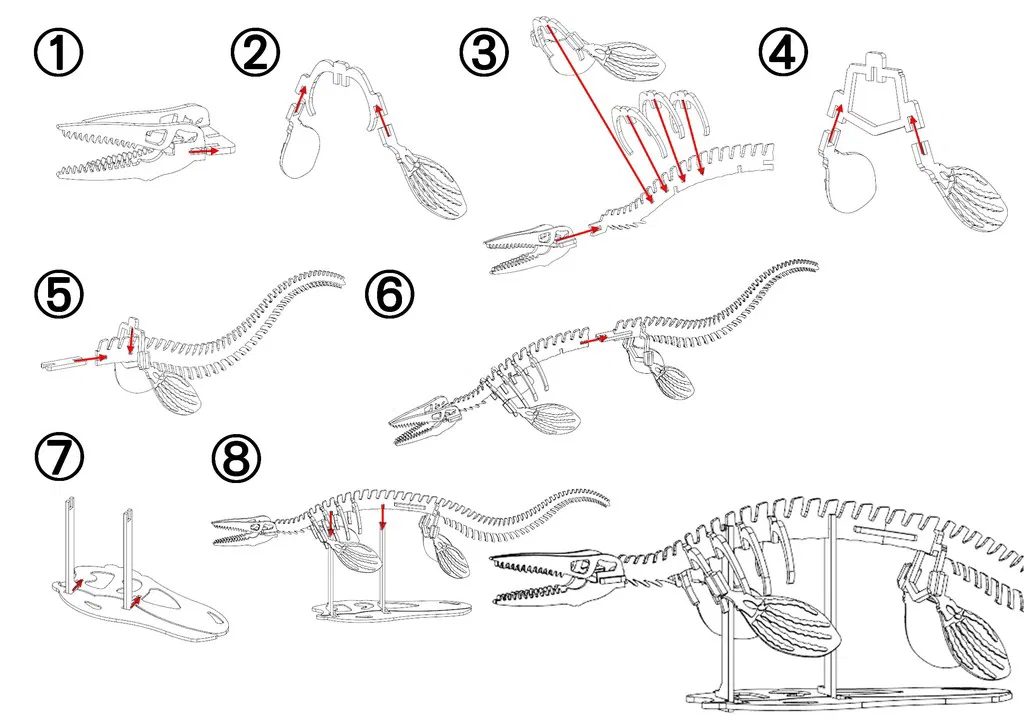 ①

②

③

④

⑤

⑥

⑦

⑧