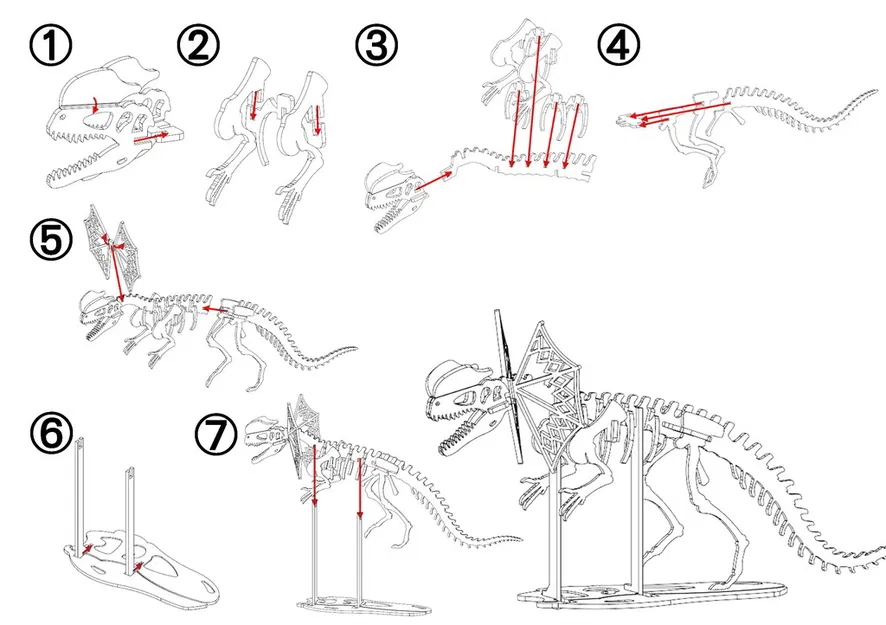 ①
②
③
④
⑤
⑥
⑦