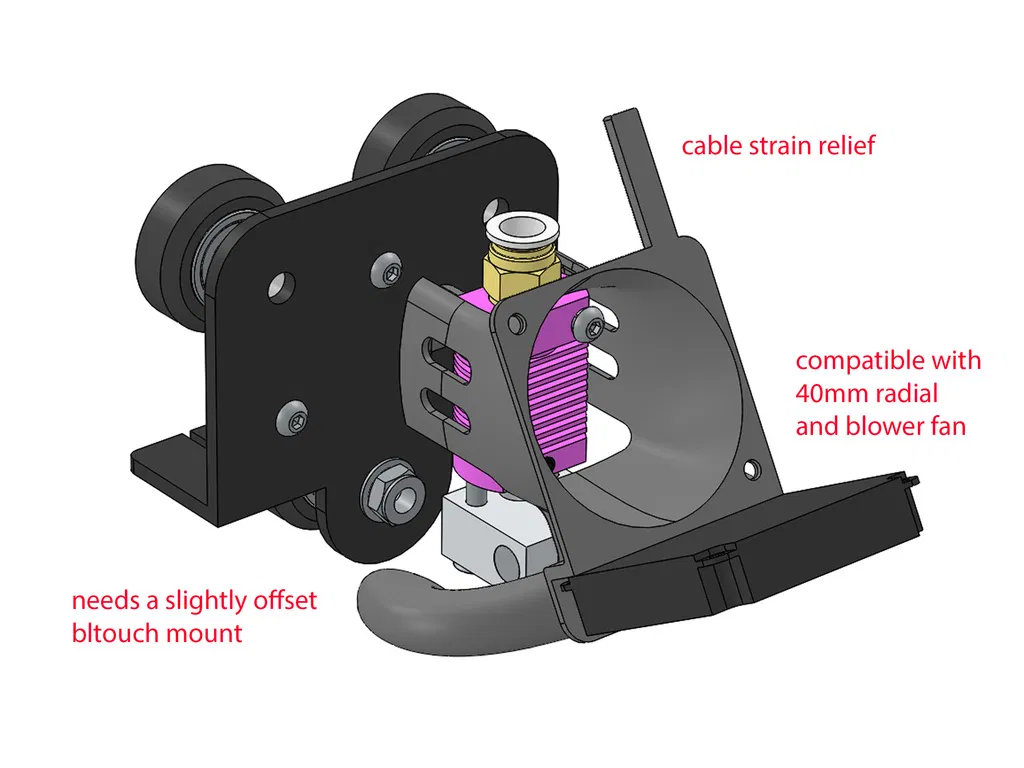 cable strain relief

compatible with 40mm radial and blower fan

needs a slightly offset bltouch mount