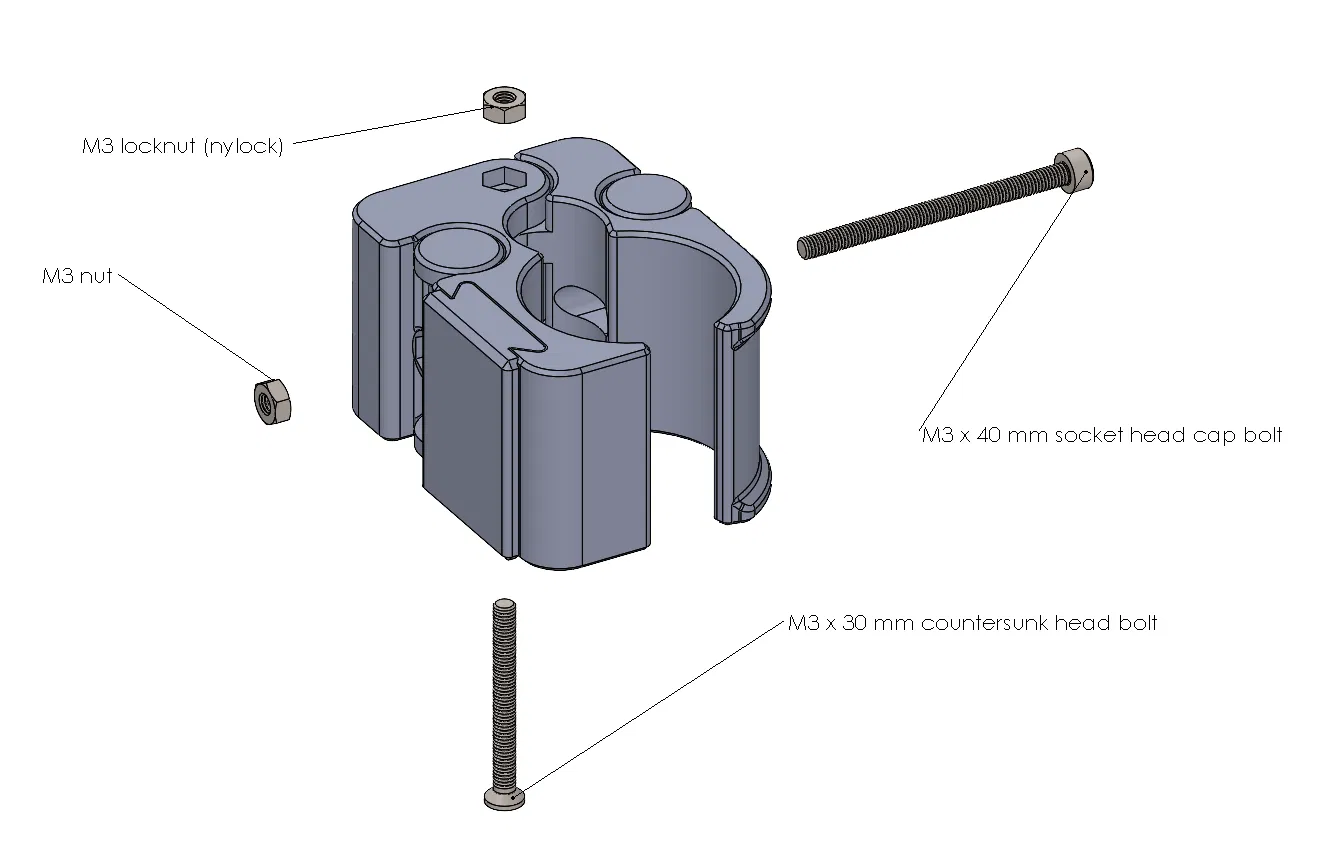 M3 locknut (nylock)

M3 nut

M3 x 40 mm socket head cap bolt

M3 x 30 mm countersunk head bolt