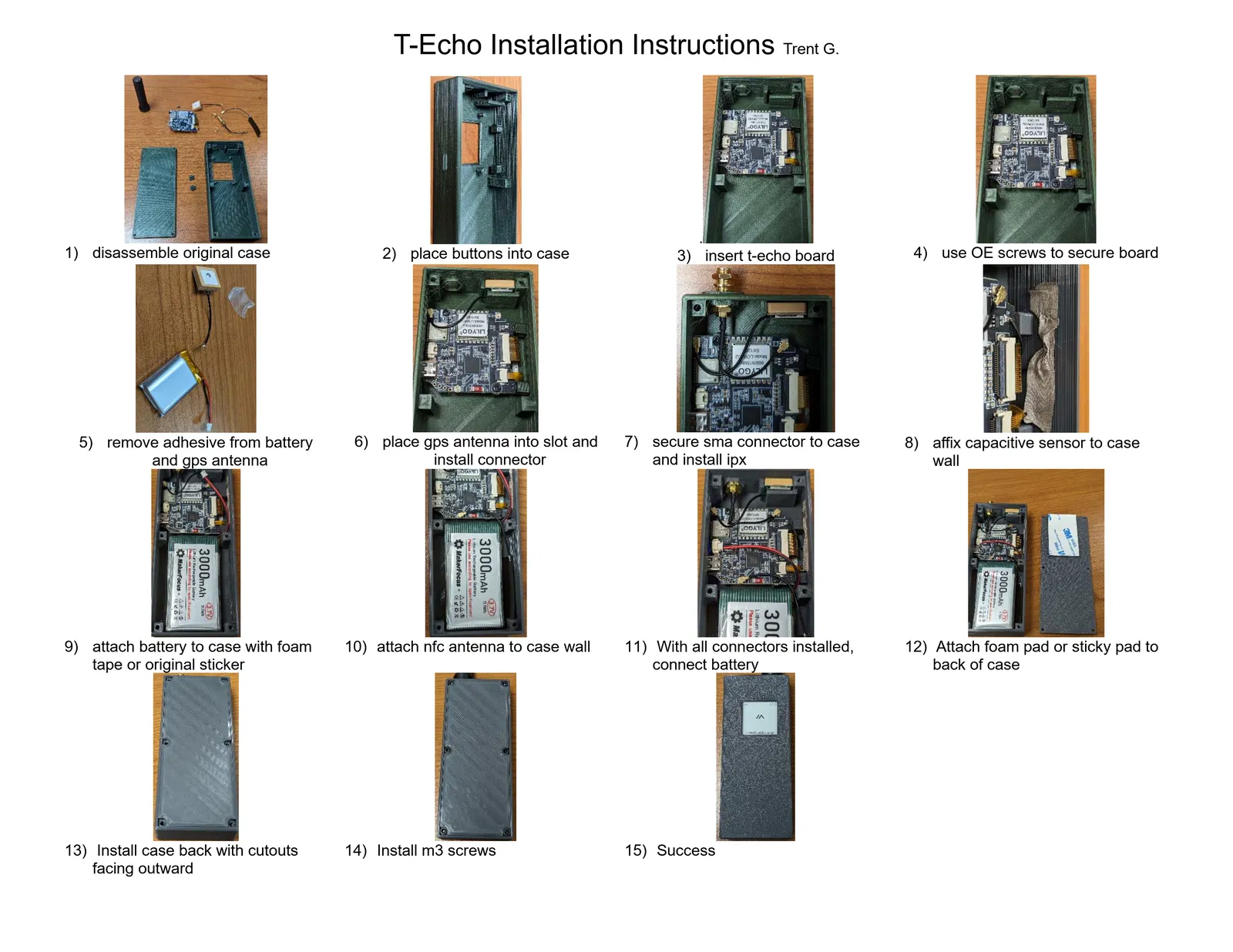 T-Echo Installation Instructions Trent G.

1) disassemble original case

2) place buttons into case

3) insert t-echo board

4) use OE screws to secure board

5) remove adhesive from battery and gps antenna

6) place gps antenna into slot and install connector

7) secure sma connector to case and install ipx

8) affix capacitive sensor to case wall

9) attach battery to case with foam tape or original sticker

10) attach nfc antenna to case wall

11) With all connectors installed, connect battery

12) Attach foam pad or sticky pad to back of case

13) Install case back with cutouts facing outward

14) Install m3 screws

15) Success