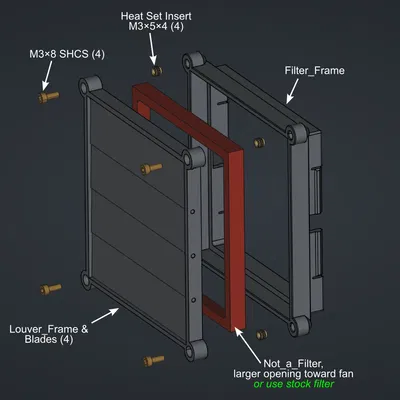 Heat Set Insert
M3×5×4 (4)

M3×8 SHCS (4)

Filter_Frame

Louver_Frame &
Blades (4)

Not_a_Filter,
larger opening toward fan
or use stock filter