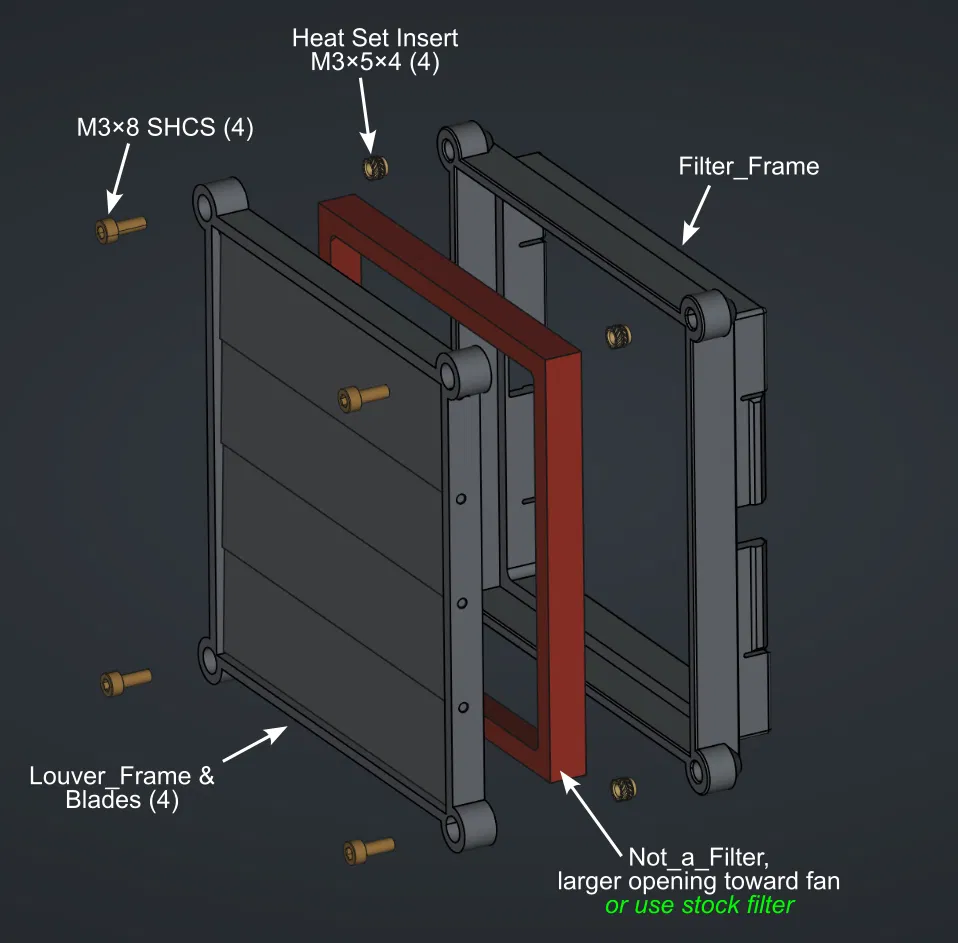 Heat Set Insert
M3×5×4 (4)

M3×8 SHCS (4)

Filter_Frame

Louver_Frame &
Blades (4)

Not_a_Filter,
larger opening toward fan
or use stock filter