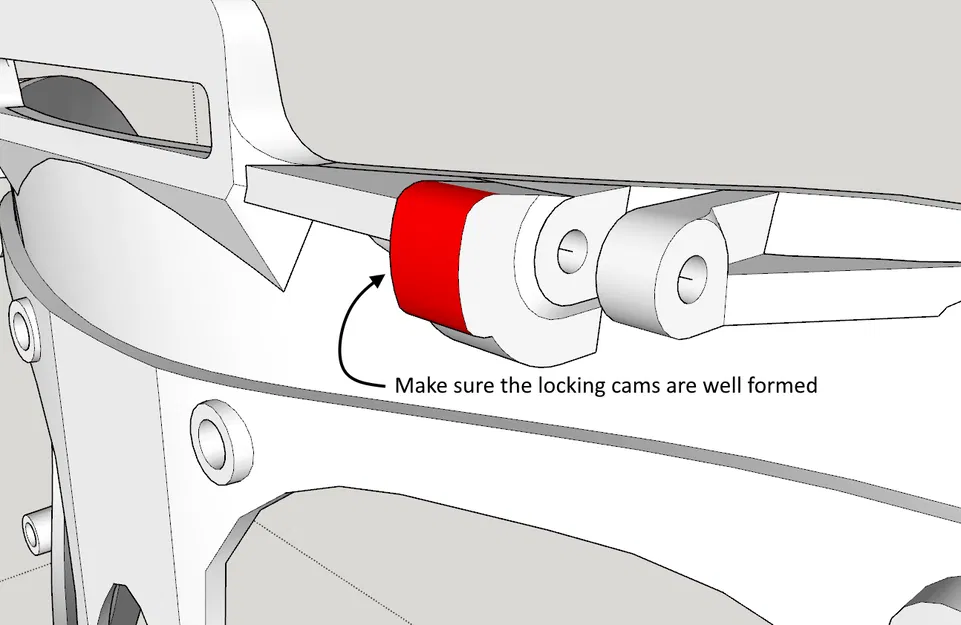 Make sure the locking cams are well formed