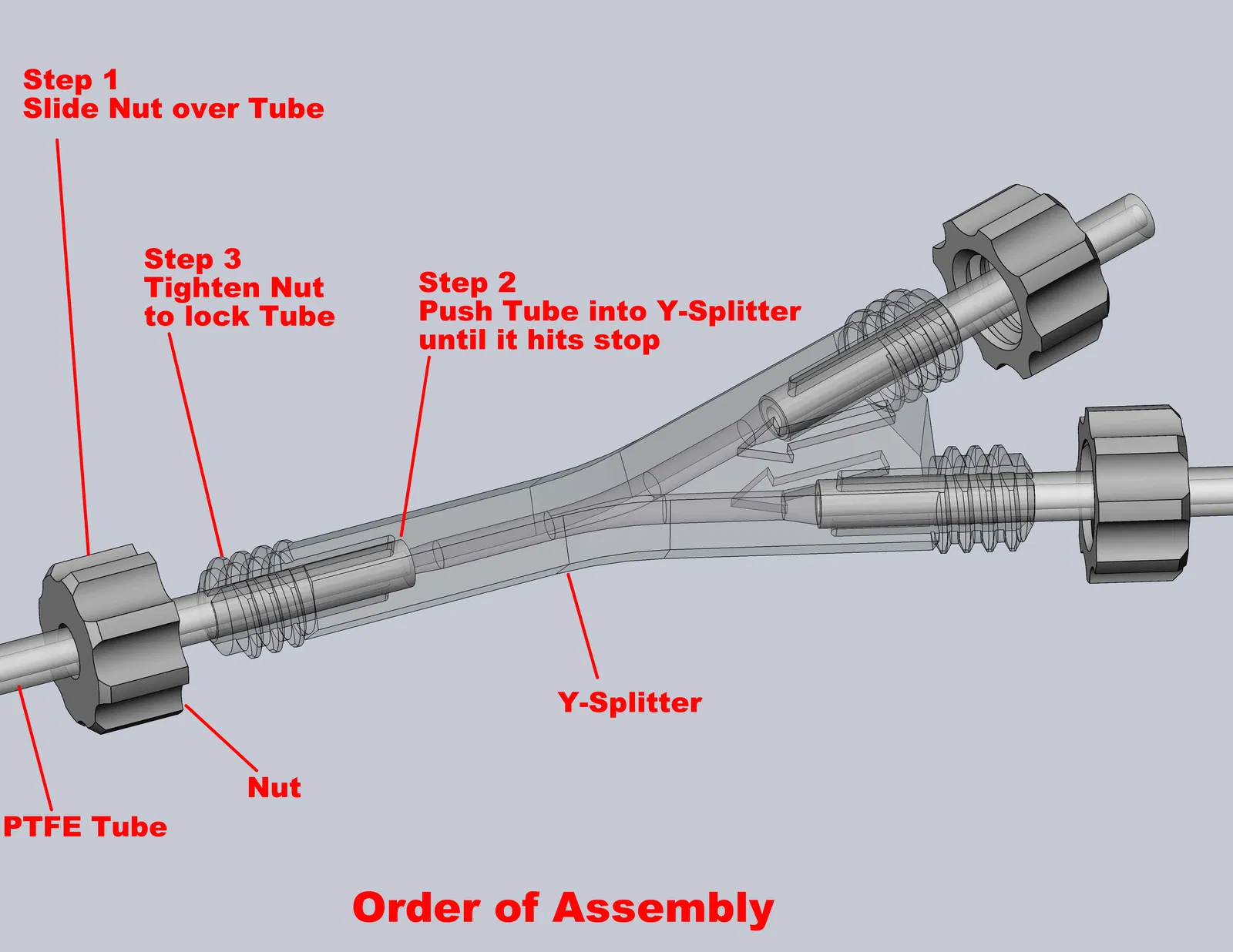 Step 1
Slide Nut over Tube

Step 3
Tighten Nut
to lock Tube

Step 2
Push Tube into Y-Splitter
until it hits stop

Y-Splitter

Nut

PTFE Tube

Order of Assembly