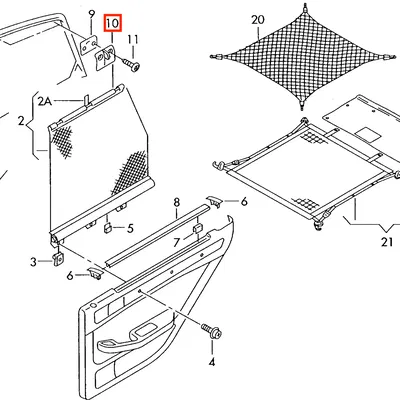 9
10
11
20
2A
2
8
6
5
7
3
6
21
4