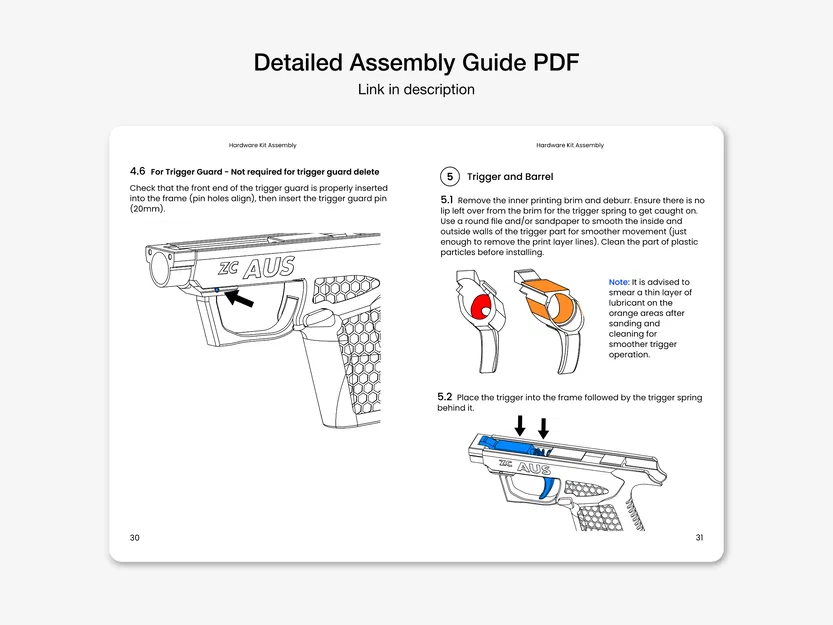 Detailed Assembly Guide PDF
Link in description

Hardware Kit Assembly

4.6 For Trigger Guard - Not required for trigger guard delete

Check that the front end of the trigger guard is properly inserted into the frame (pin holes align), then insert the trigger guard pin (20mm).

ZC AUS

30

Hardware Kit Assembly

5 Trigger and Barrel

5.1 Remove the inner printing brim and deburr. Ensure there is no lip left over from the brim for the trigger spring to get caught on. Use a round file and/or sandpaper to smooth the inside and outside walls of the trigger part for smoother movement (just enough to remove the print layer lines). Clean the part of plastic particles before installing.

Note: It is advised to smear a thin layer of lubricant on the orange areas after sanding and cleaning for smoother trigger operation.

5.2 Place the trigger into the frame followed by the trigger spring behind it.

ZC AUS

31