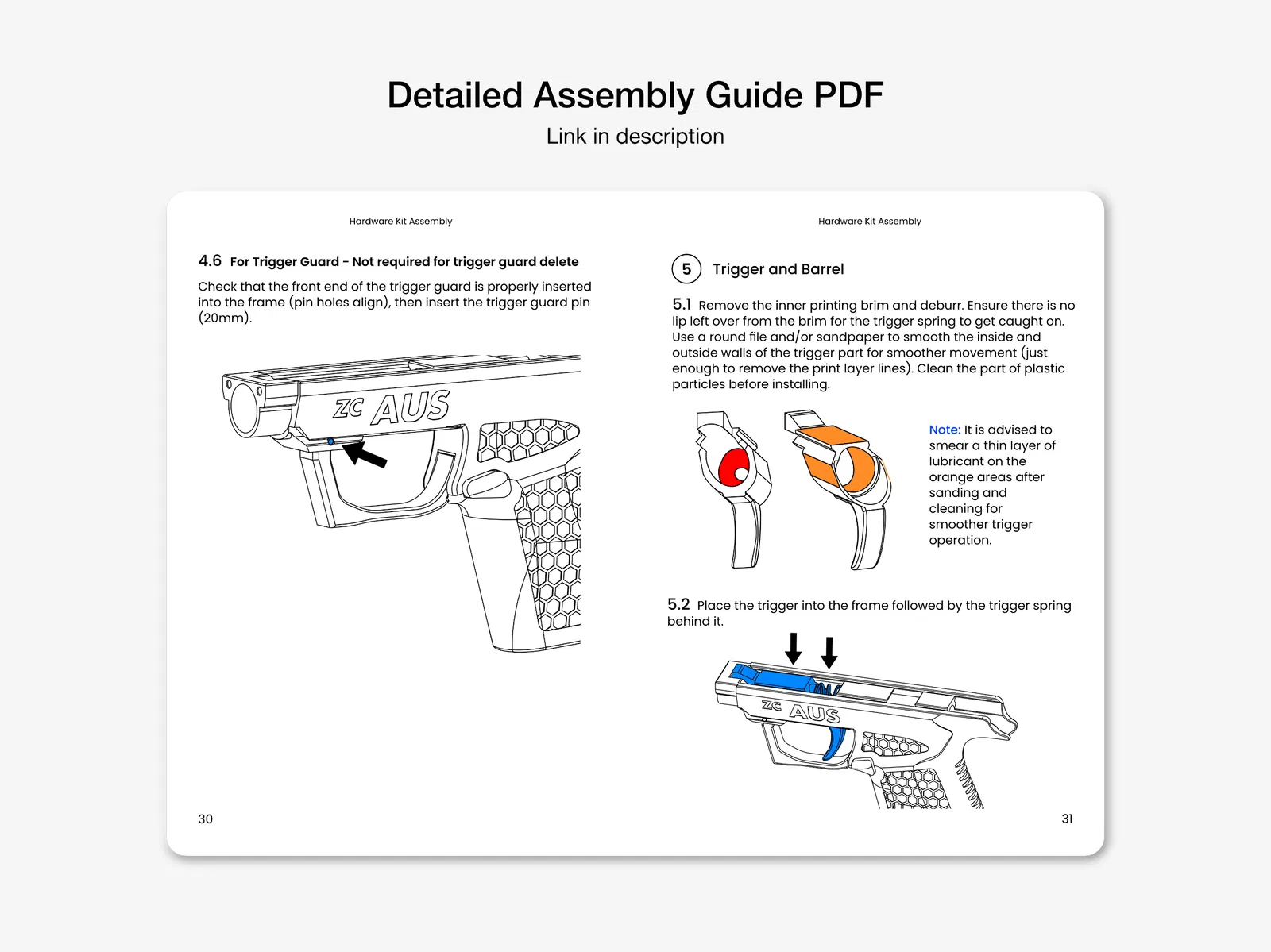 Detailed Assembly Guide PDF

Link in description

Hardware Kit Assembly

4.6 For Trigger Guard - Not required for trigger guard delete

Check that the front end of the trigger guard is properly inserted into the frame (pin holes align), then insert the trigger guard pin (20mm).

ZC AUS

30

Hardware Kit Assembly

5 Trigger and Barrel

5.1 Remove the inner printing brim and deburr. Ensure there is no lip left over from the brim for the trigger spring to get caught on. Use a round file and/or sandpaper to smooth the inside and outside walls of the trigger part for smoother movement (just enough to remove the print layer lines). Clean the part of plastic particles before installing.

Note: It is advised to smear a thin layer of lubricant on the orange areas after sanding and cleaning for smoother trigger operation.

5.2 Place the trigger into the frame followed by the trigger spring behind it.

ZC AUS

31