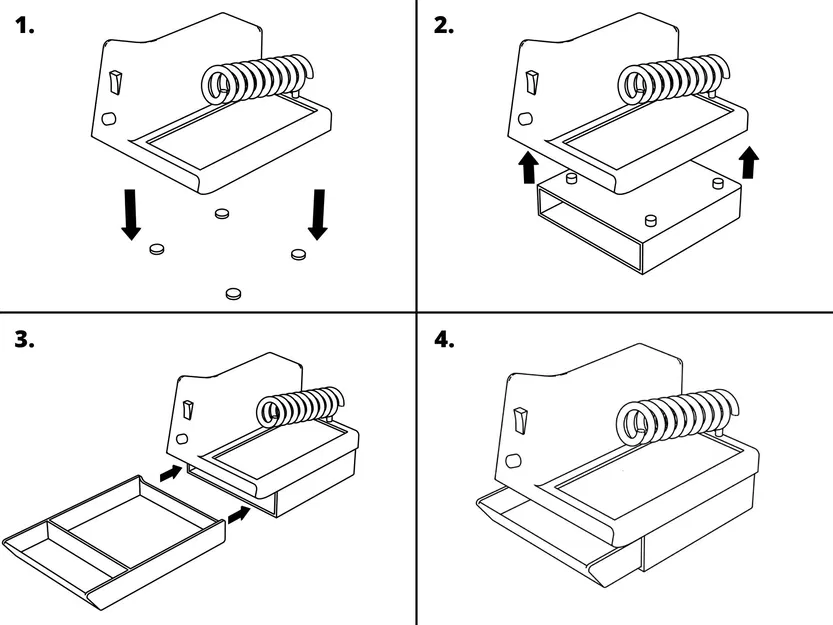 1.

2.

3.

4.