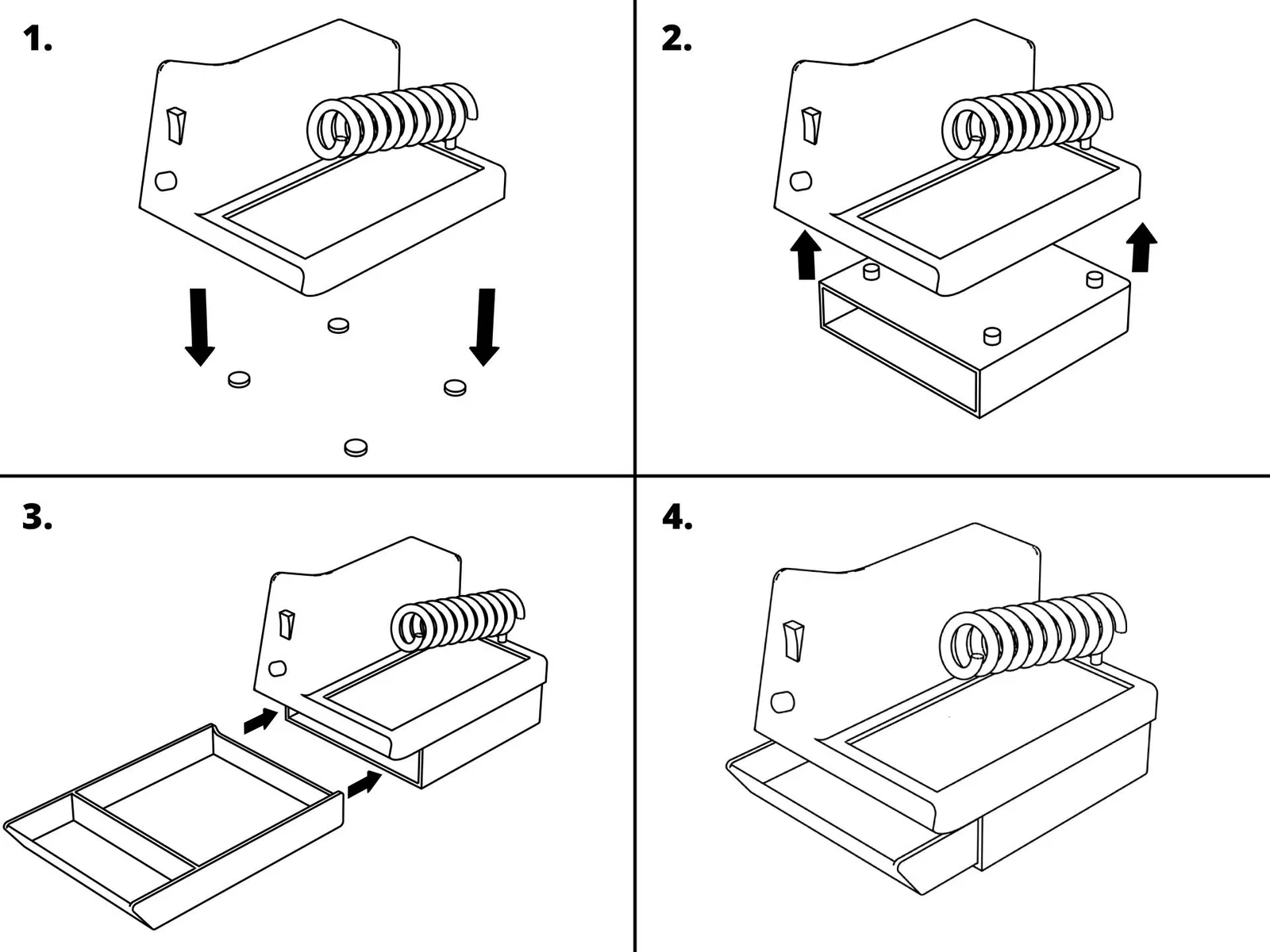 1.

2.

3.

4.