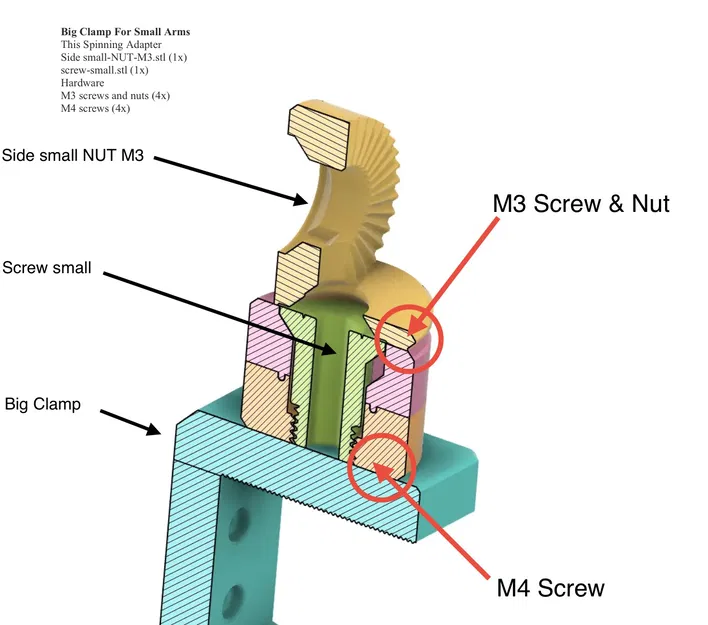 Big Clamp For Small Arms
This Spinning Adapter
Side small-NUT-M3.stl (1x)
screw-small.stl (1x)
Hardware
M3 screws and nuts (4x)
M4 screws (4x)

Side small NUT M3

M3 Screw & Nut

Screw small

Big Clamp

M4 Screw