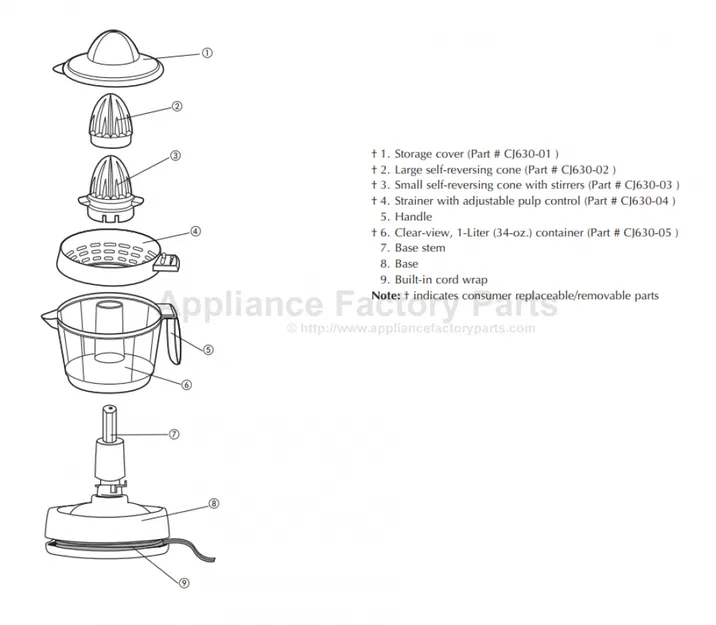 ①
②
③
④
⑤
⑥
⑦
⑧
⑨

† 1. Storage cover (Part # CJ630-01 )
† 2. Large self-reversing cone (Part # CJ630-02 )
† 3. Small self-reversing cone with stirrers (Part # CJ630-03 )
† 4. Strainer with adjustable pulp control (Part # CJ630-04 )
5. Handle
† 6. Clear-view, 1-Liter (34-oz.) container (Part # CJ630-05 )
7. Base stem
8. Base
9. Built-in cord wrap
Note: † indicates consumer replaceable/removable parts

Appliance Factory Parts
© http://www.appliancefactoryparts.com