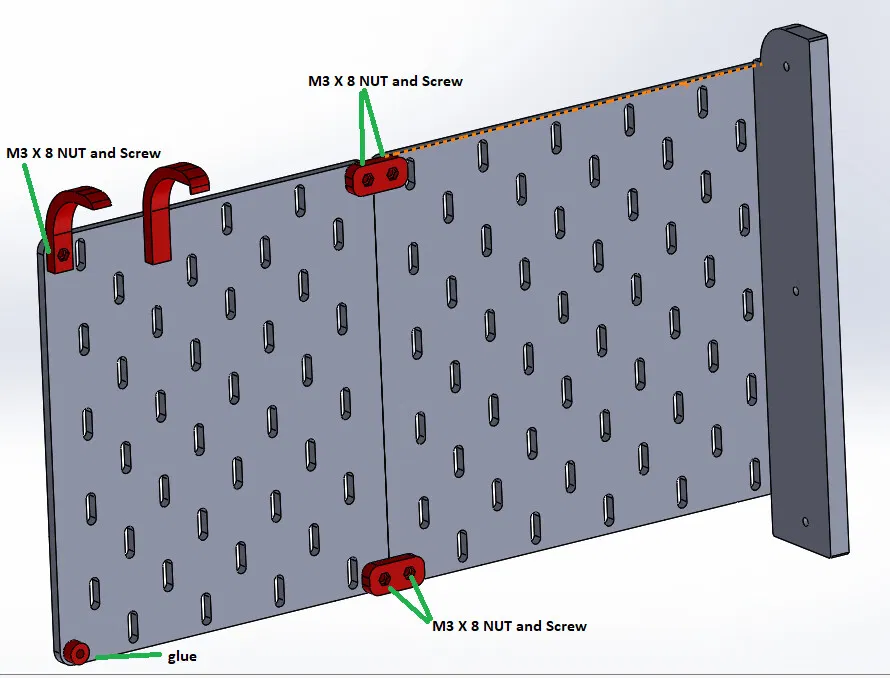 M3 X 8 NUT and Screw

M3 X 8 NUT and Screw

M3 X 8 NUT and Screw

glue