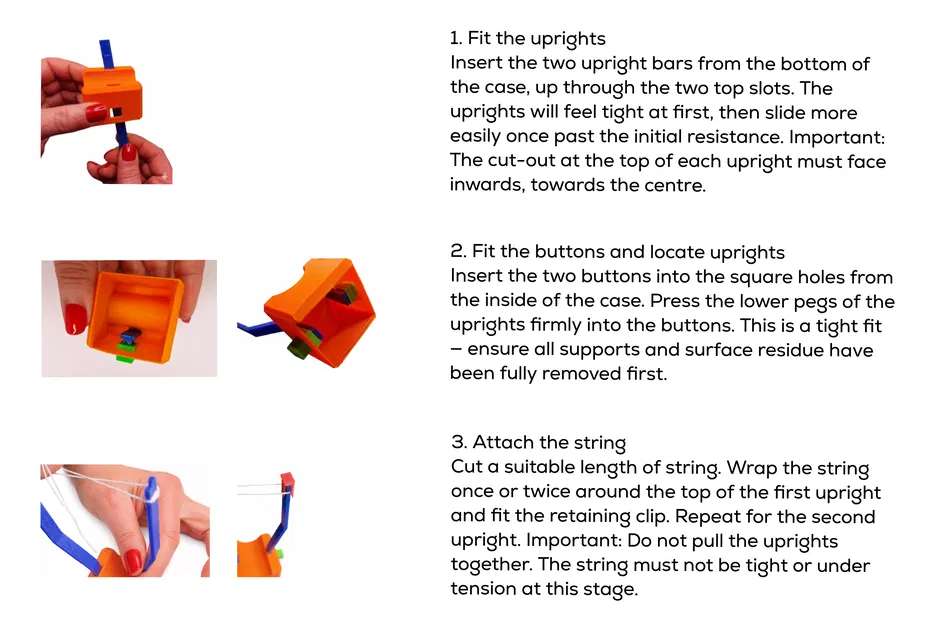 1. Fit the uprights
Insert the two upright bars from the bottom of the case, up through the two top slots. The uprights will feel tight at first, then slide more easily once past the initial resistance. Important: The cut-out at the top of each upright must face inwards, towards the centre.

2. Fit the buttons and locate uprights
Insert the two buttons into the square holes from the inside of the case. Press the lower pegs of the uprights firmly into the buttons. This is a tight fit – ensure all supports and surface residue have been fully removed first.

3. Attach the string
Cut a suitable length of string. Wrap the string once or twice around the top of the first upright and fit the retaining clip. Repeat for the second upright. Important: Do not pull the uprights together. The string must not be tight or under tension at this stage.