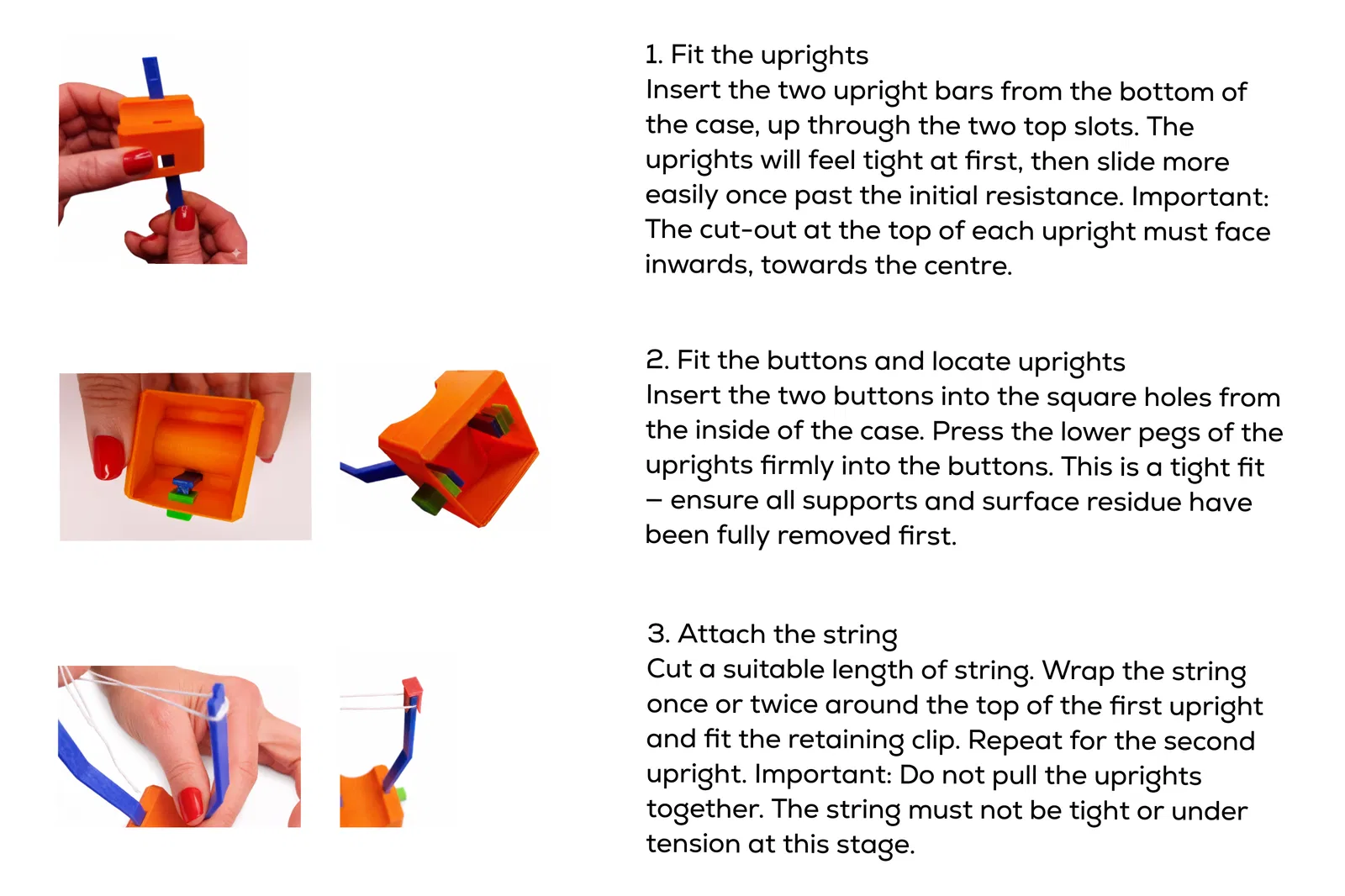 1. Fit the uprights
Insert the two upright bars from the bottom of the case, up through the two top slots. The uprights will feel tight at first, then slide more easily once past the initial resistance. Important: The cut-out at the top of each upright must face inwards, towards the centre.

2. Fit the buttons and locate uprights
Insert the two buttons into the square holes from the inside of the case. Press the lower pegs of the uprights firmly into the buttons. This is a tight fit – ensure all supports and surface residue have been fully removed first.

3. Attach the string
Cut a suitable length of string. Wrap the string once or twice around the top of the first upright and fit the retaining clip. Repeat for the second upright. Important: Do not pull the uprights together. The string must not be tight or under tension at this stage.