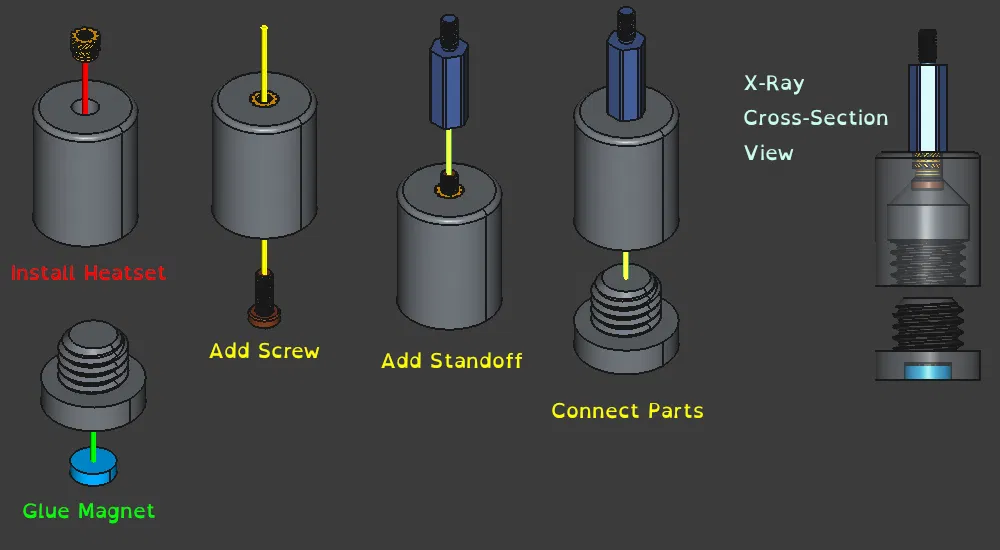 Install Heatset

Glue Magnet

Add Screw

Add Standoff

Connect Parts

X-Ray
Cross-Section
View