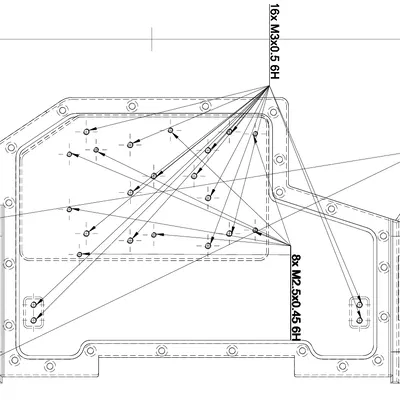 16x M3x0.5 6H

8x M2.5x0.45 6H