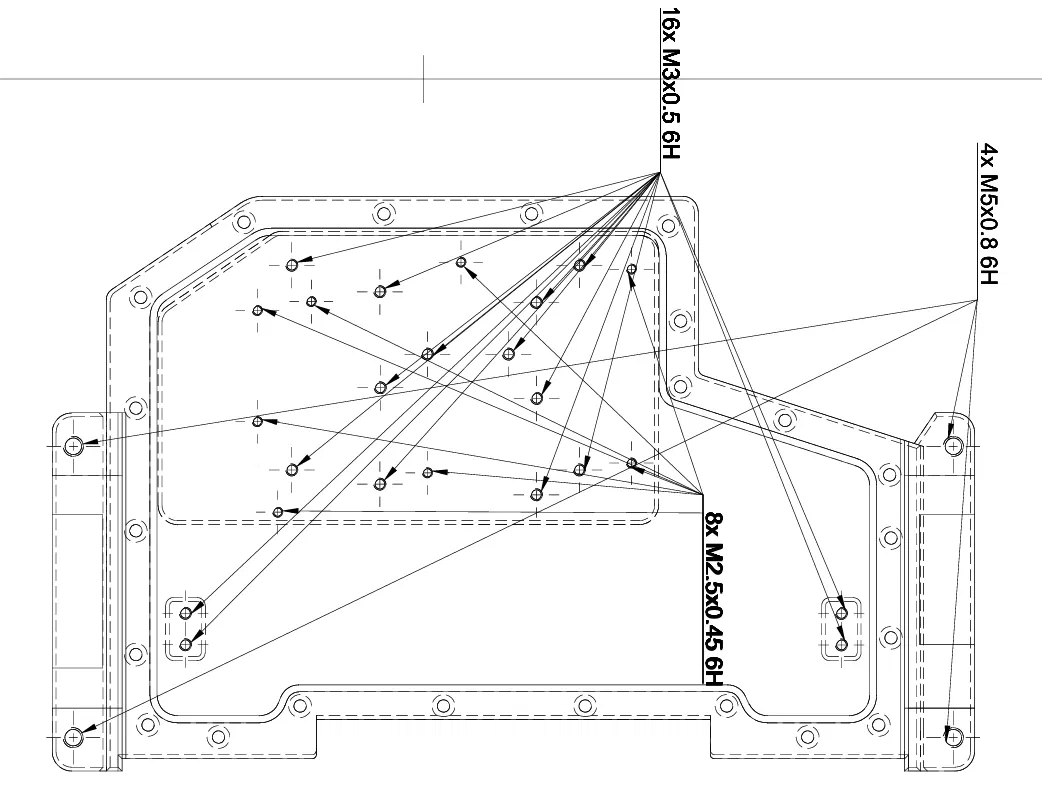 16x M3x0.5 6H

4x M5x0.8 6H

8x M2.5x0.45 6H