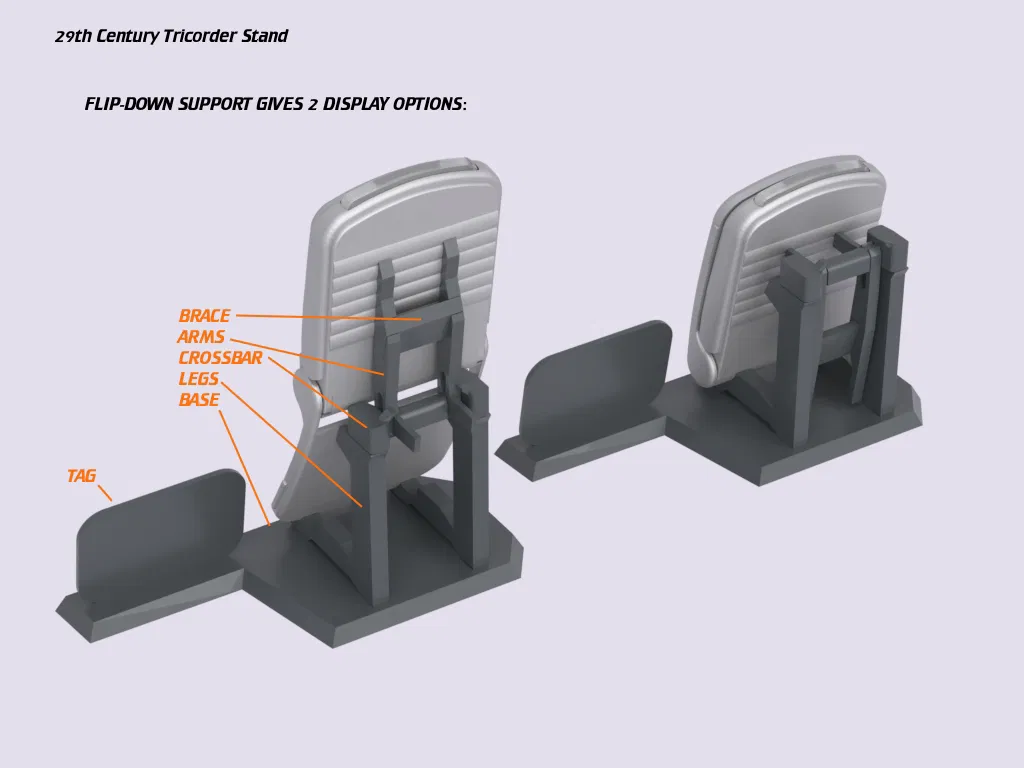 29th Century Tricorder Stand

FLIP-DOWN SUPPORT GIVES 2 DISPLAY OPTIONS:

BRACE
ARMS
CROSSBAR
LEGS
BASE

TAG